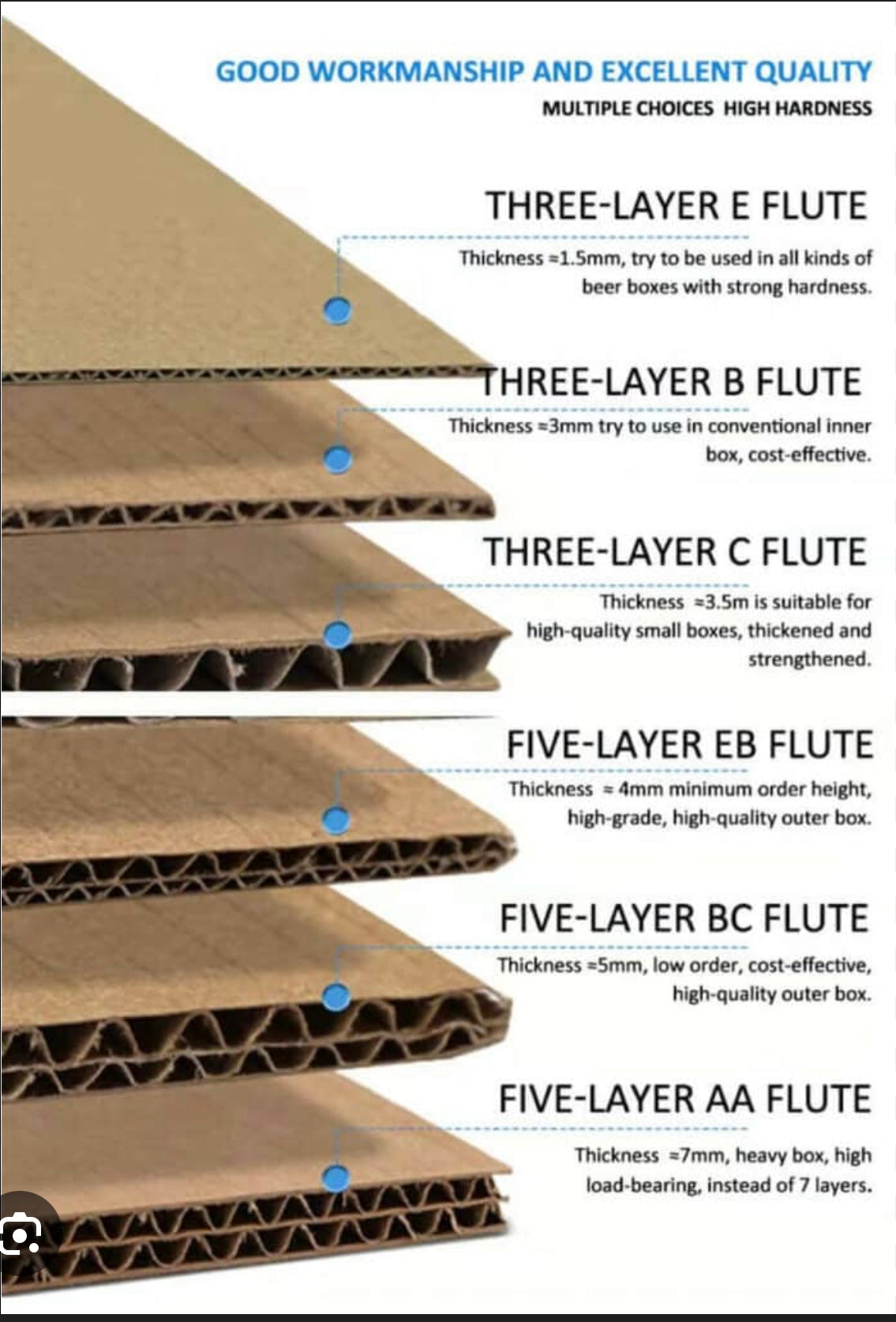 GOOD WORKMANSHIP AND EXCELLENT QUALITY
MULTIPLE CHOICES HIGH HARDNESS

THREE-LAYER E FLUTE
Thickness ≈1.5mm, try to be used in all kinds of beer boxes with strong hardness.

THREE-LAYER B FLUTE
Thickness ≈3mm try to use in conventional inner box, cost-effective.

THREE-LAYER C FLUTE
Thickness ≈3.5m is suitable for high-quality small boxes, thickened and strengthened.

FIVE-LAYER EB FLUTE
Thickness ≈ 4mm minimum order height, high-grade, high-quality outer box.

FIVE-LAYER BC FLUTE
Thickness ≈5mm, low order, cost-effective, high-quality outer box.

FIVE-LAYER AA FLUTE
Thickness ≈7mm, heavy box, high load-bearing, instead of 7 layers.